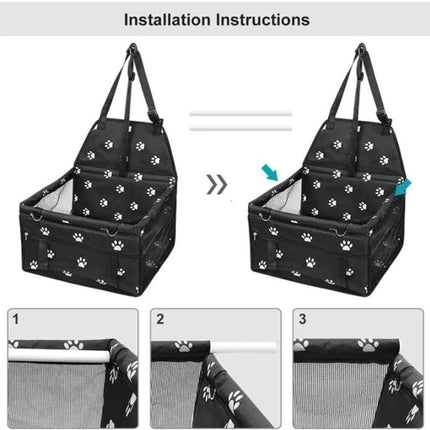 Installation Instructions

1

2

3