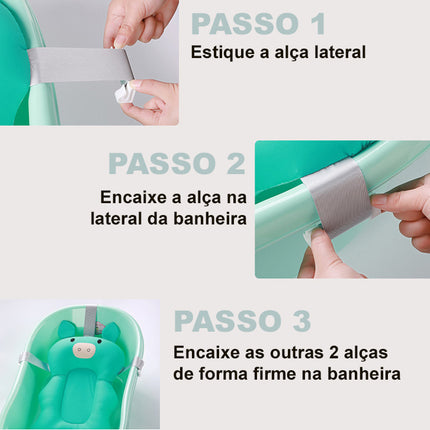 PASSO 1
Estique a alça lateral

PASSO 2
Encaixe a alça na lateral da banheira

PASSO 3
Encaixe as outras 2 alças de forma firme na banheira