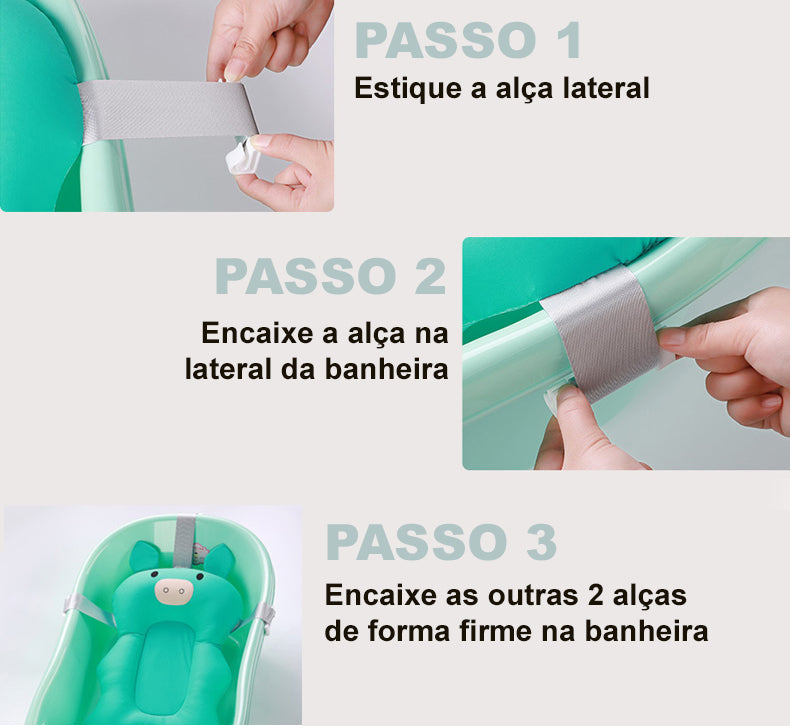 PASSO 1
Estique a alça lateral

PASSO 2
Encaixe a alça na lateral da banheira

PASSO 3
Encaixe as outras 2 alças de forma firme na banheira