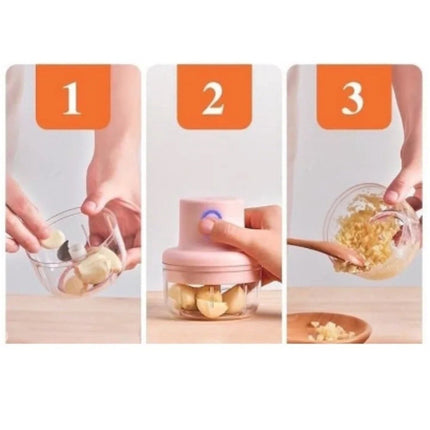 1

2

3