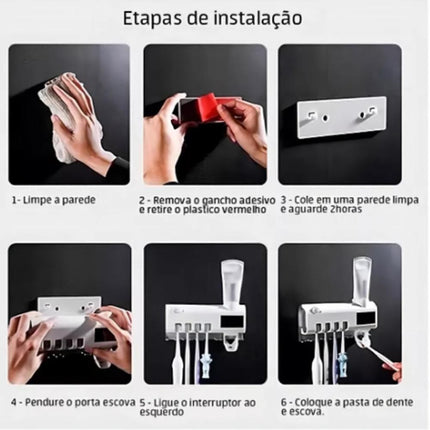 Etapas de instalação

1- Limpe a parede

2 - Remova o gancho adesivo e retire o plastico vermelho

3 - Cole em uma parede limpa e aguarde 2horas

4 - Pendure o porta escova

5 - Ligue o interruptor ao esquerdo

6 - Coloque a pasta de dente e escova.